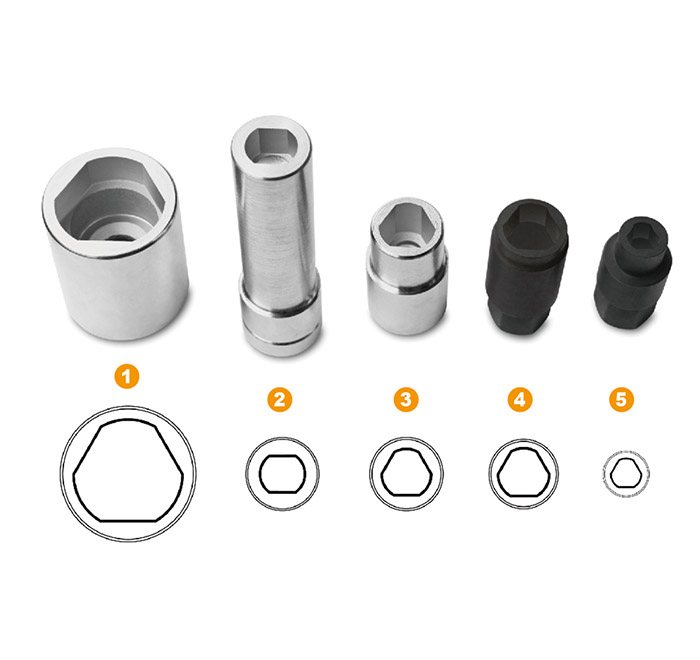 1

2

3

4

5